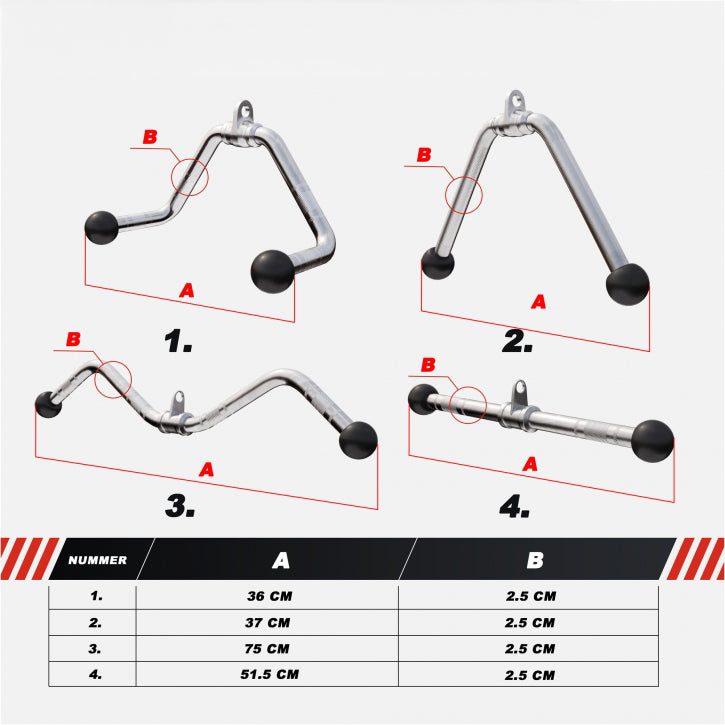 B

A

1.

B

A

2.

B

A

3.

B

A

4.

| NUMMER | A | B |
|---|---|---|
| 1. | 36 CM | 2.5 CM |
| 2. | 37 CM | 2.5 CM |
| 3. | 75 CM | 2.5 CM |
| 4. | 51.5 CM | 2.5 CM |